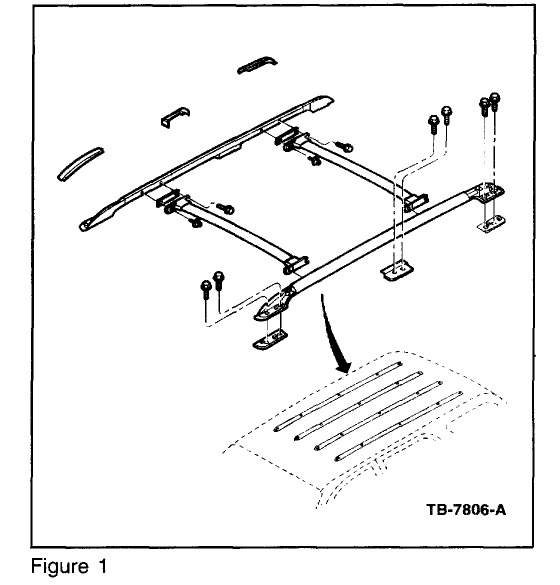 TB-7806-A

Figure 1